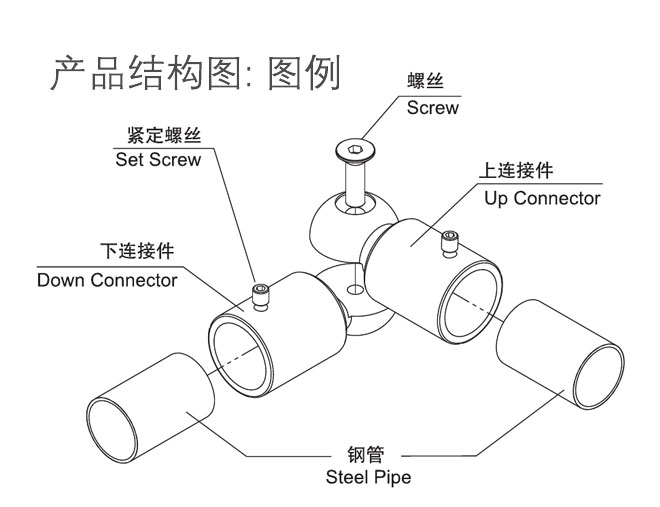 产品结构图: 图例

螺丝
Screw

紧定螺丝
Set Screw

上连接件
Up Connector

下连接件
Down Connector

钢管
Steel Pipe