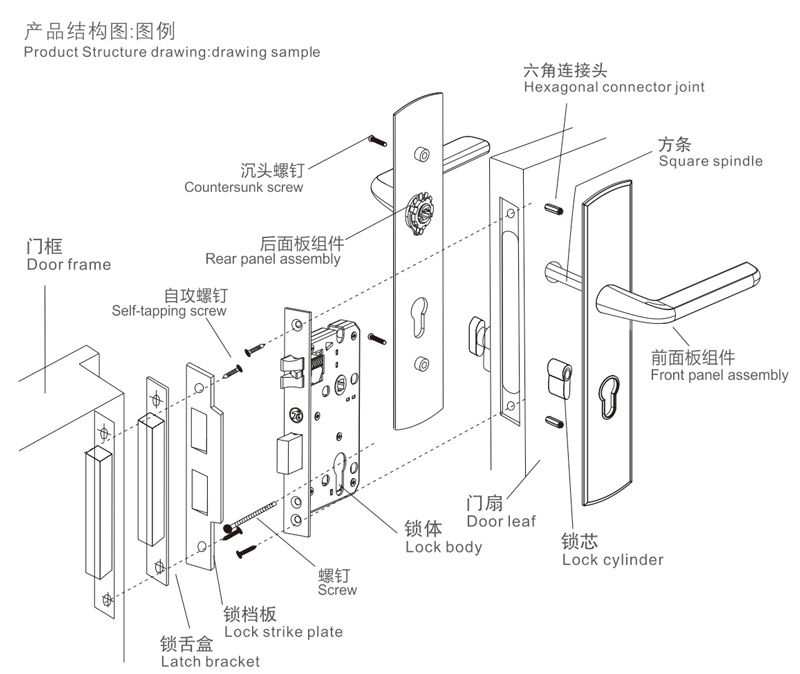 产品结构图:图例
Product Structure drawing:drawing sample

六角连接头
Hexagonal connector joint

方条
Square spindle

沉头螺钉
Countersunk screw

后面板组件
Rear panel assembly

门框
Door frame

自攻螺钉
Self-tapping screw

前面板组件
Front panel assembly

门扇
Door leaf

锁体
Lock body

锁芯
Lock cylinder

螺钉
Screw

锁档板
Lock strike plate

锁舌盒
Latch bracket